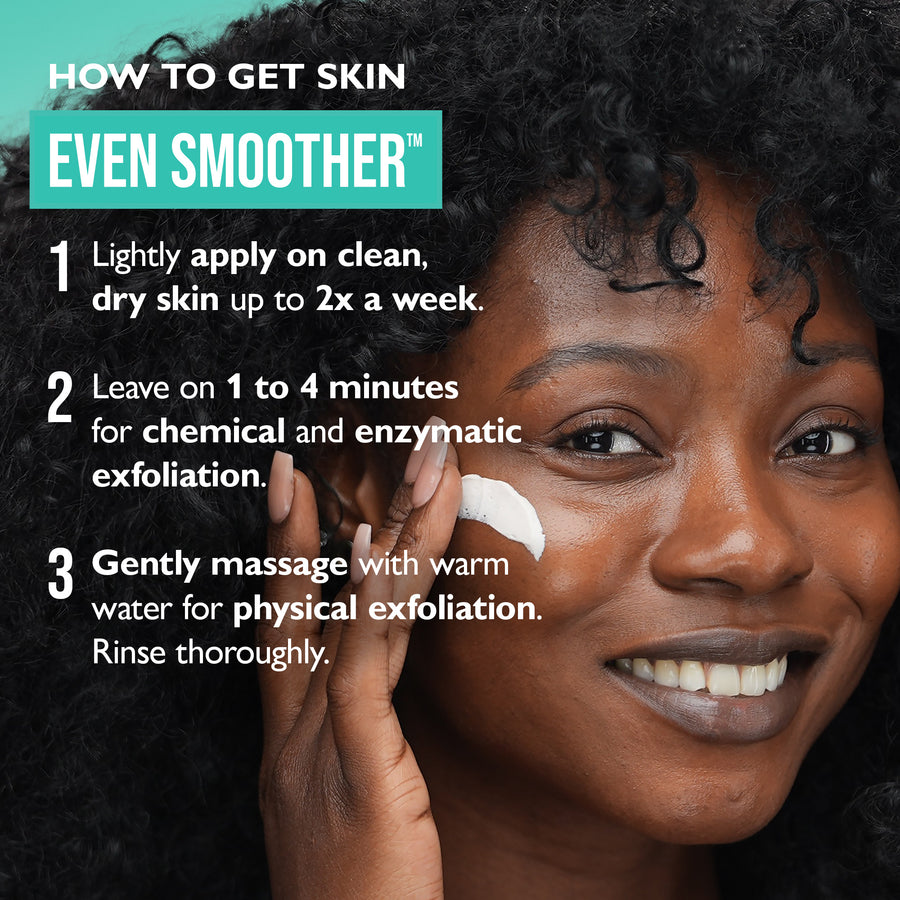 HOW TO GET SKIN

EVEN SMOOTHER™

1 Lightly apply on clean, dry skin up to 2x a week.

2 Leave on 1 to 4 minutes for chemical and enzymatic exfoliation.

3 Gently massage with warm water for physical exfoliation. Rinse thoroughly.