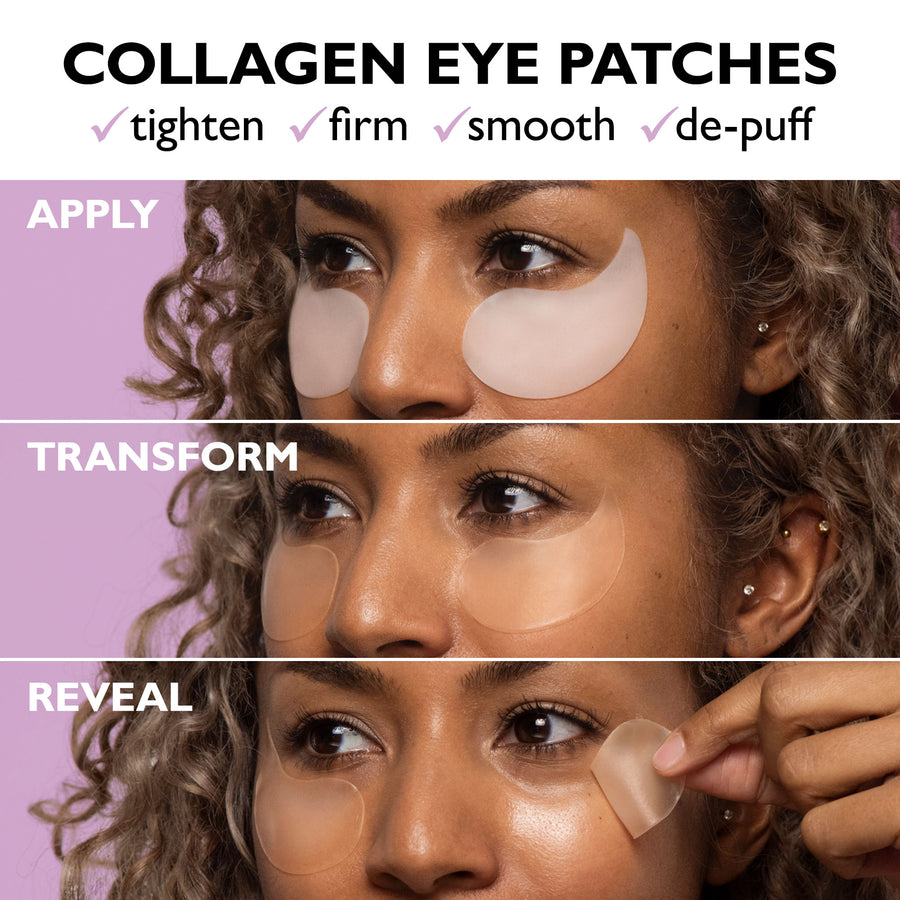 COLLAGEN EYE PATCHES

✓tighten ✓firm ✓smooth ✓de-puff

APPLY

TRANSFORM

REVEAL