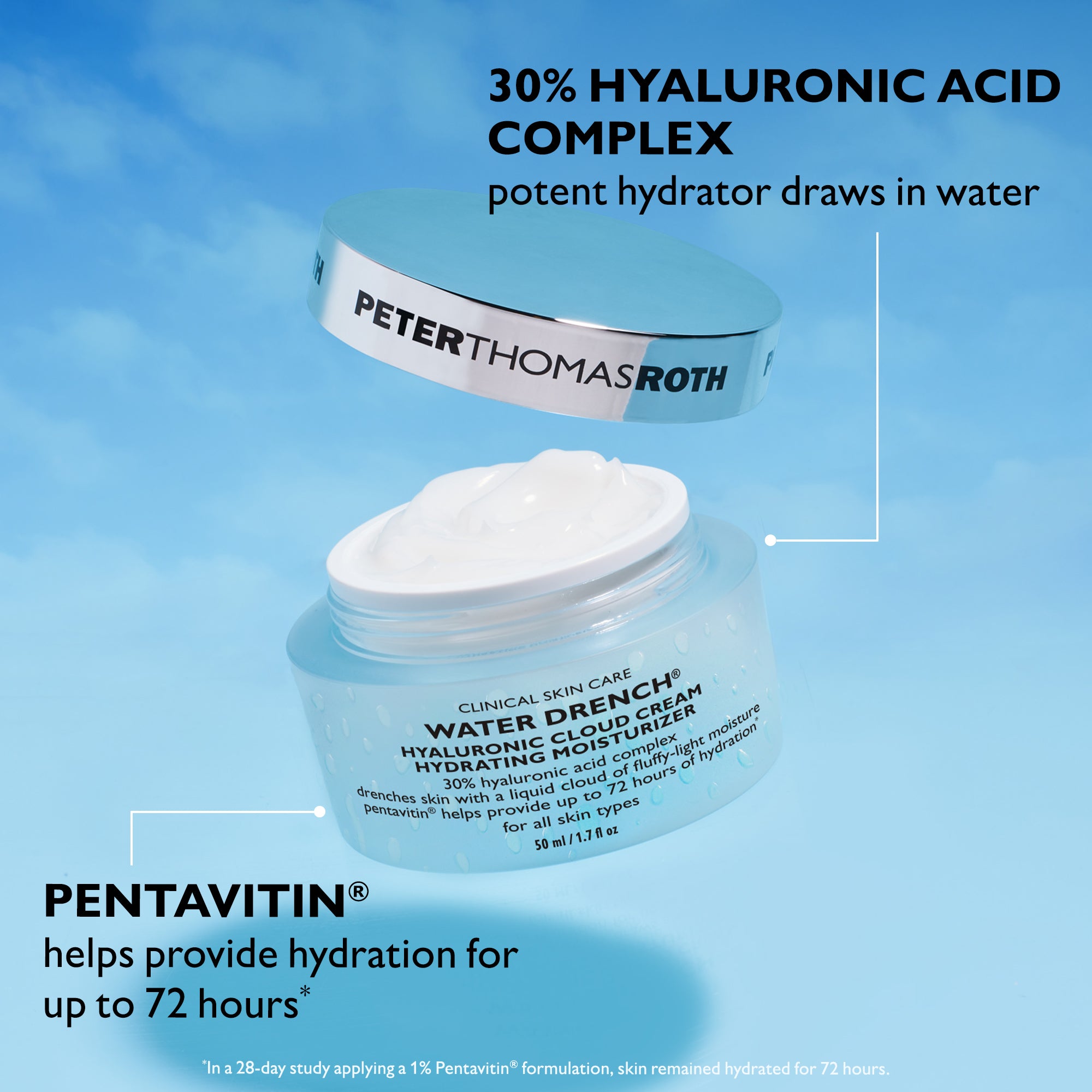 30% HYALURONIC ACID COMPLEX
potent hydrator draws in water

PETERTHOMASROTH

CLINICAL SKIN CARE
WATER DRENCH®
HYALURONIC CLOUD CREAM
HYDRATING MOISTURIZER
30% hyaluronic acid complex
drenches skin with a liquid cloud of fluffy-light moisture
pentavitin® helps provide up to 72 hours of hydration*
for all skin types
50 ml / 1.7 fl oz

PENTAVITIN®
helps provide hydration for up to 72 hours*

*In a 28-day study applying a 1% Pentavitin® formulation, skin remained hydrated for 72 hours.