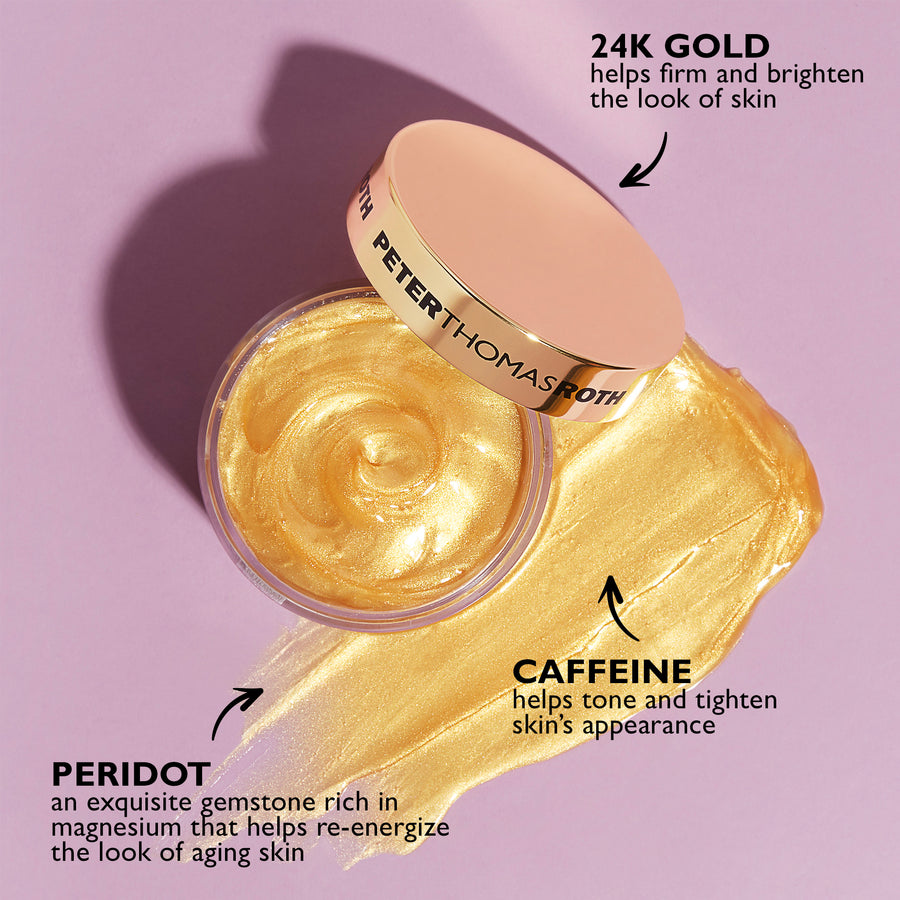 24K GOLD
helps firm and brighten the look of skin

ROTH PETERTHOMASROTH

CAFFEINE
helps tone and tighten skin's appearance

PERIDOT
an exquisite gemstone rich in magnesium that helps re-energize the look of aging skin