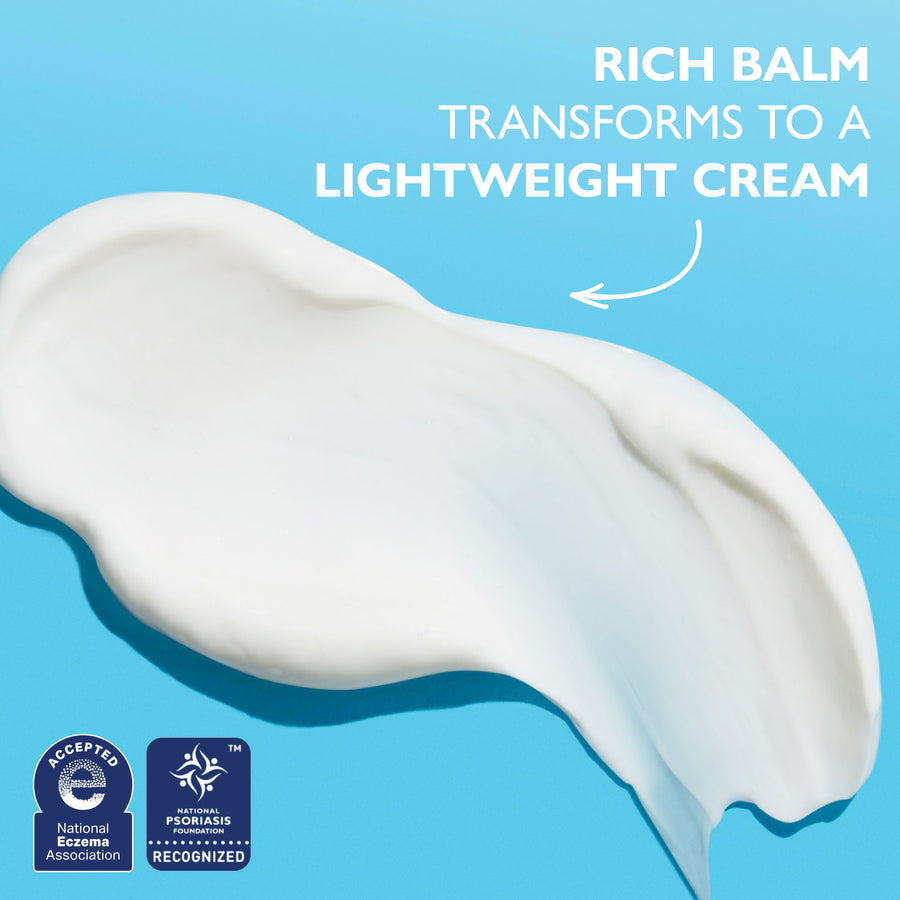 RICH BALM
TRANSFORMS TO A
LIGHTWEIGHT CREAM

ACCEPTED
e
National
Eczema
Association

TM
NATIONAL
PSORIASIS
FOUNDATION
RECOGNIZED