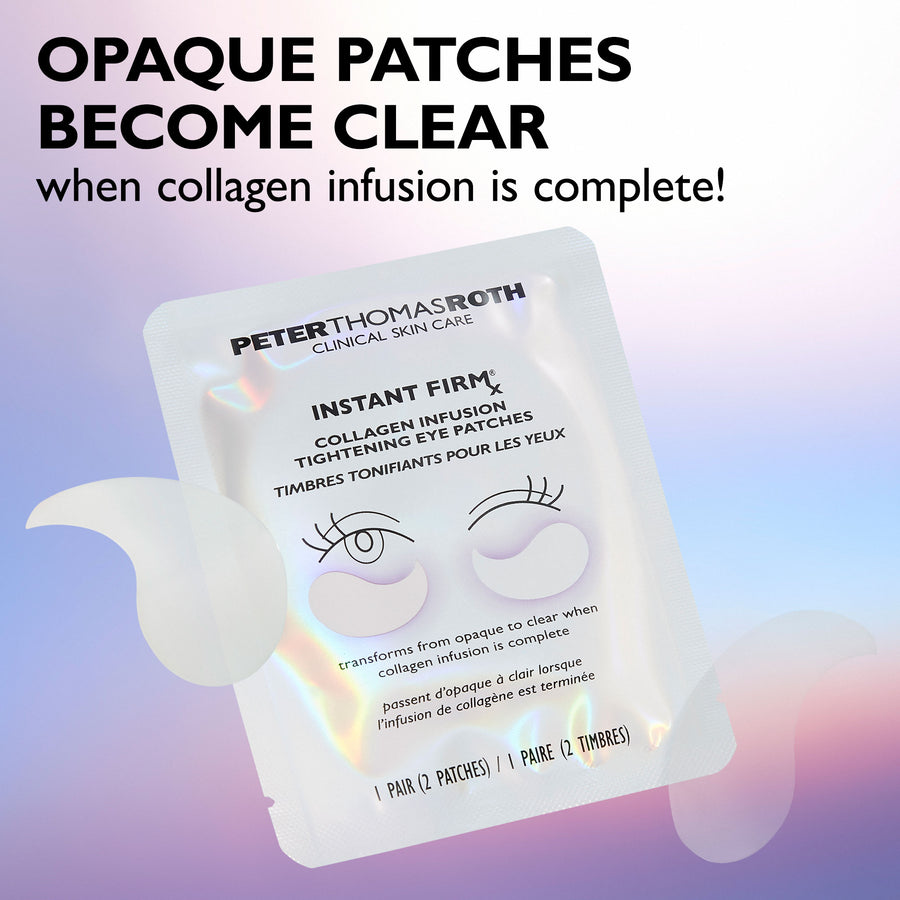 OPAQUE PATCHES BECOME CLEAR
when collagen infusion is complete!

PETERTHOMASROTH
CLINICAL SKIN CARE

INSTANT FIRMx®
COLLAGEN INFUSION
TIGHTENING EYE PATCHES
TIMBRES TONIFIANTS POUR LES YEUX

transforms from opaque to clear when collagen infusion is complete

passent d'opaque à clair lorsque l'infusion de collagène est terminée

1 PAIR (2 PATCHES) / 1 PAIRE (2 TIMBRES)