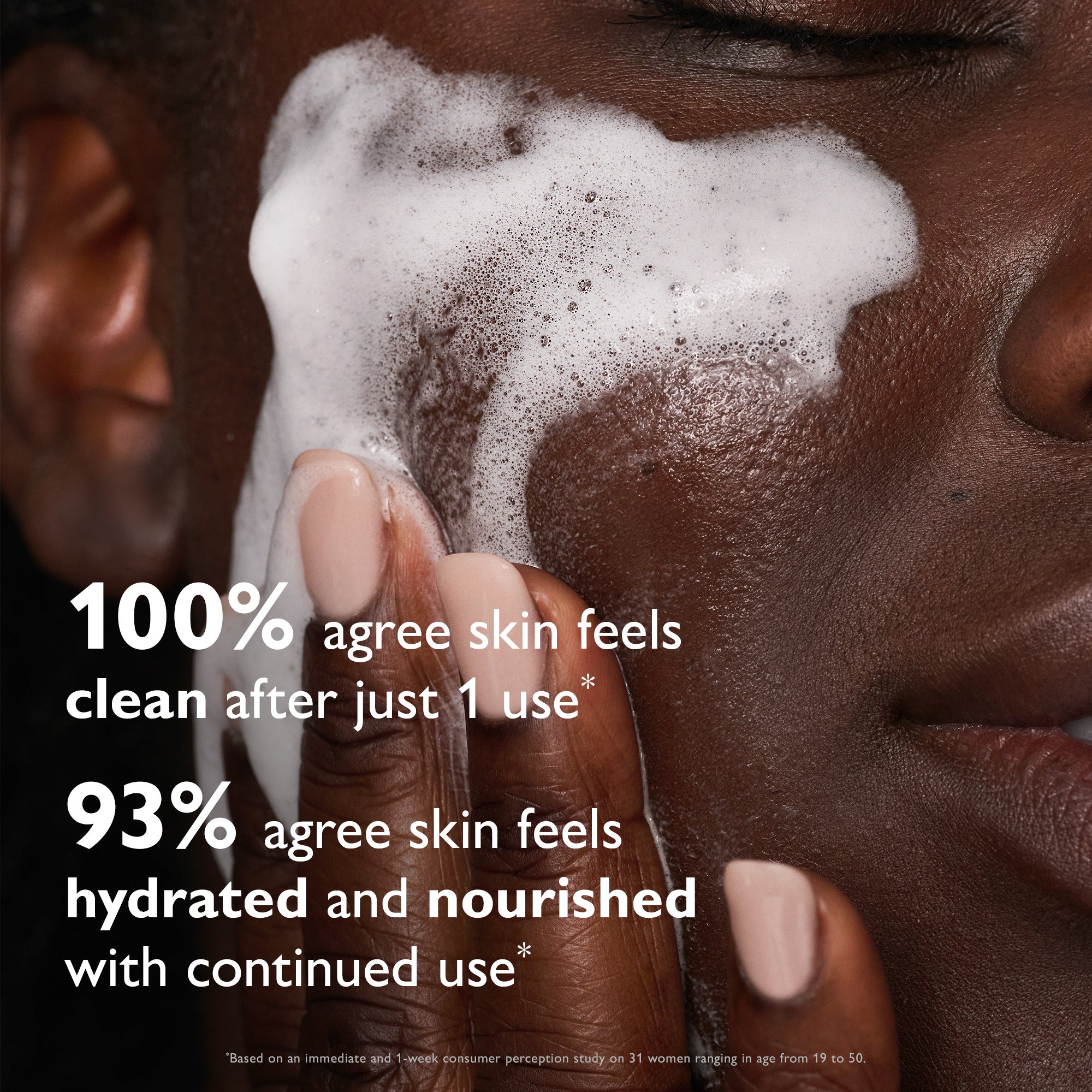 100% agree skin feels clean after just 1 use*

93% agree skin feels hydrated and nourished with continued use*

*Based on an immediate and 1-week consumer perception study on 31 women ranging in age from 19 to 50.