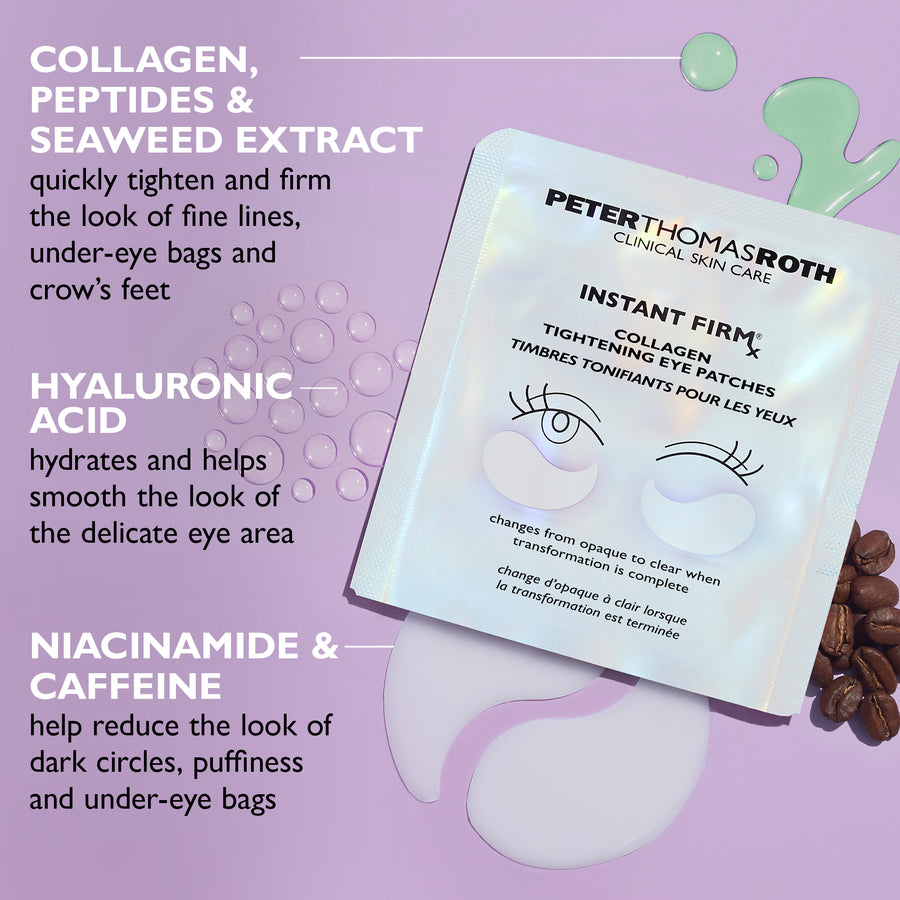 COLLAGEN, PEPTIDES & SEAWEED EXTRACT
quickly tighten and firm the look of fine lines, under-eye bags and crow's feet

HYALURONIC ACID
hydrates and helps smooth the look of the delicate eye area

NIACINAMIDE & CAFFEINE
help reduce the look of dark circles, puffiness and under-eye bags

PETERTHOMASROTH
CLINICAL SKIN CARE

INSTANT FIRMx®
COLLAGEN
TIGHTENING EYE PATCHES
TIMBRES TONIFIANTS POUR LES YEUX

changes from opaque to clear when transformation is complete

change d'opaque à clair lorsque la transformation est terminée