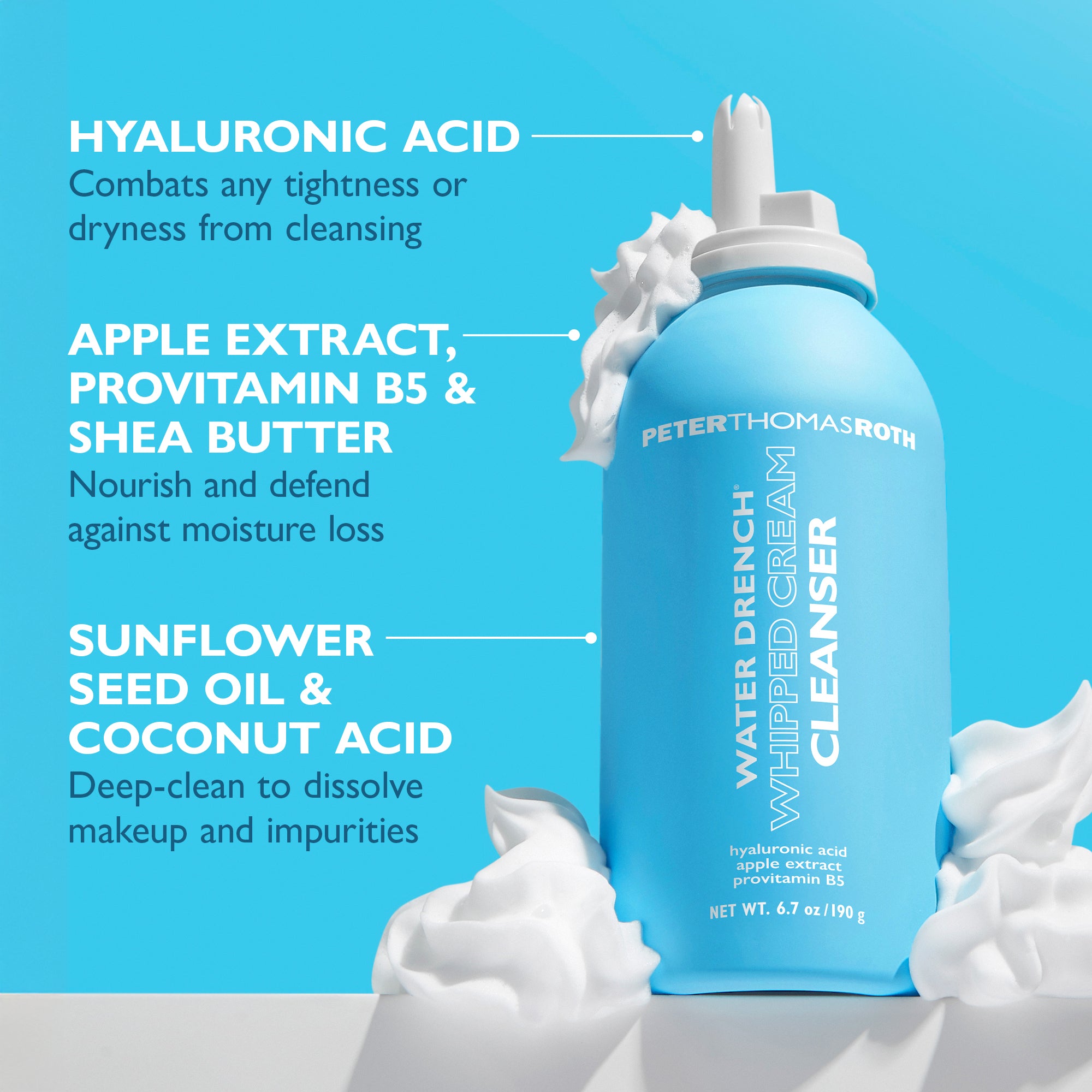 HYALURONIC ACID
Combats any tightness or dryness from cleansing

APPLE EXTRACT, PROVITAMIN B5 & SHEA BUTTER
Nourish and defend against moisture loss

SUNFLOWER SEED OIL & COCONUT ACID
Deep-clean to dissolve makeup and impurities

PETERTHOMASROTH

WATER DRENCH®
WHIPPED CREAM
CLEANSER

hyaluronic acid
apple extract
provitamin B5

NET WT. 6.7 oz / 190 g