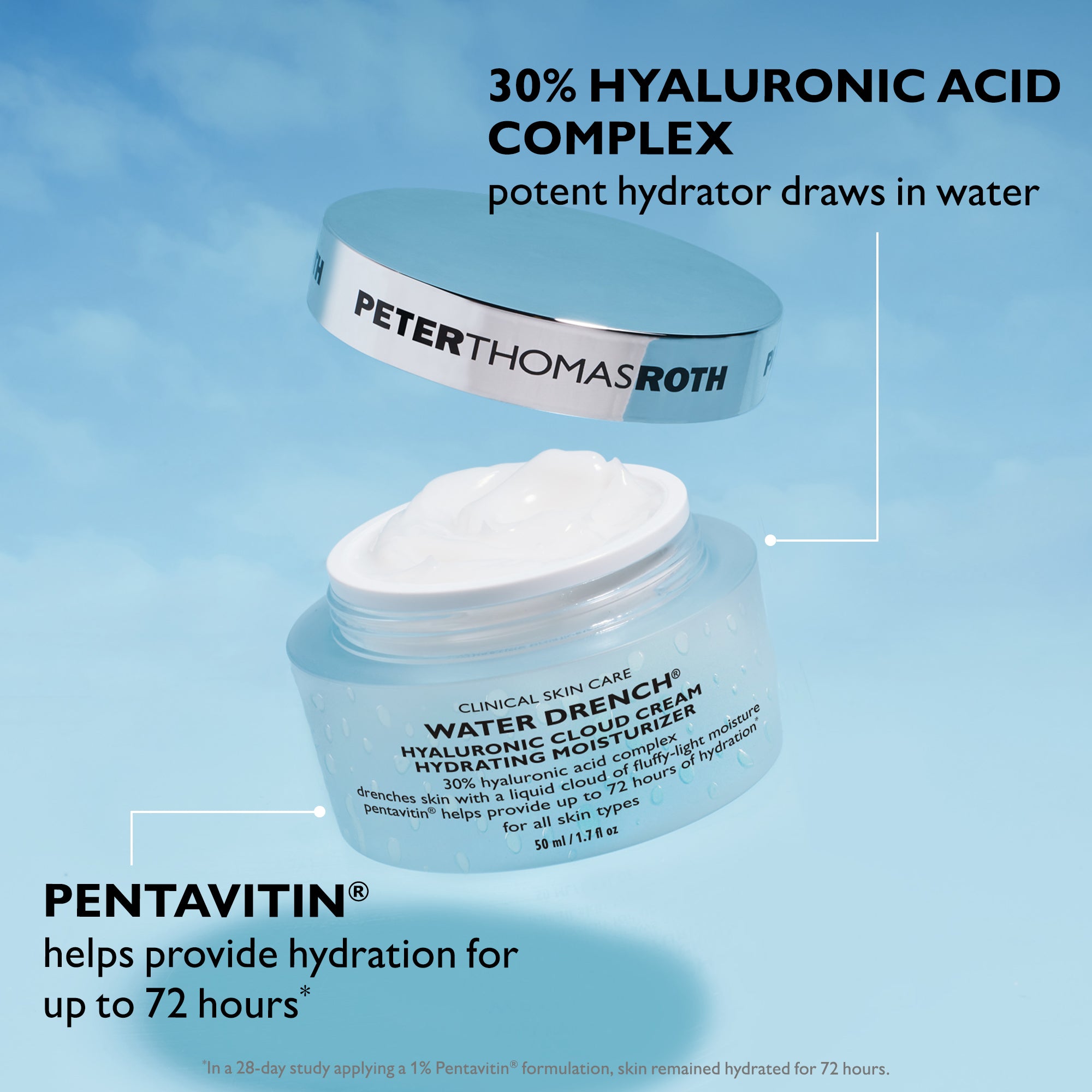 30% HYALURONIC ACID COMPLEX
potent hydrator draws in water

PETERTHOMASROTH

CLINICAL SKIN CARE
WATER DRENCH®
HYALURONIC CLOUD CREAM
HYDRATING MOISTURIZER
30% hyaluronic acid complex
drenches skin with a liquid cloud of fluffy-light moisture
pentavitin® helps provide up to 72 hours of hydration*
for all skin types
50 ml / 1.7 fl oz

PENTAVITIN®
helps provide hydration for up to 72 hours*

*In a 28-day study applying a 1% Pentavitin® formulation, skin remained hydrated for 72 hours.