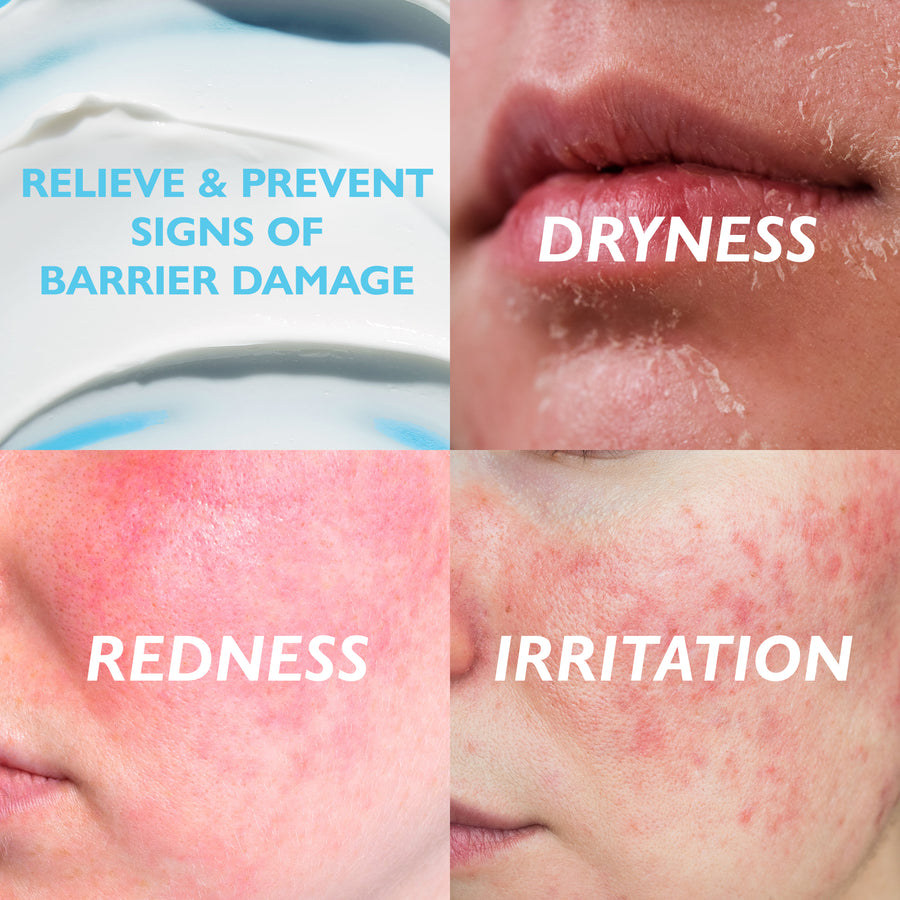 RELIEVE & PREVENT SIGNS OF BARRIER DAMAGE

DRYNESS

REDNESS

IRRITATION