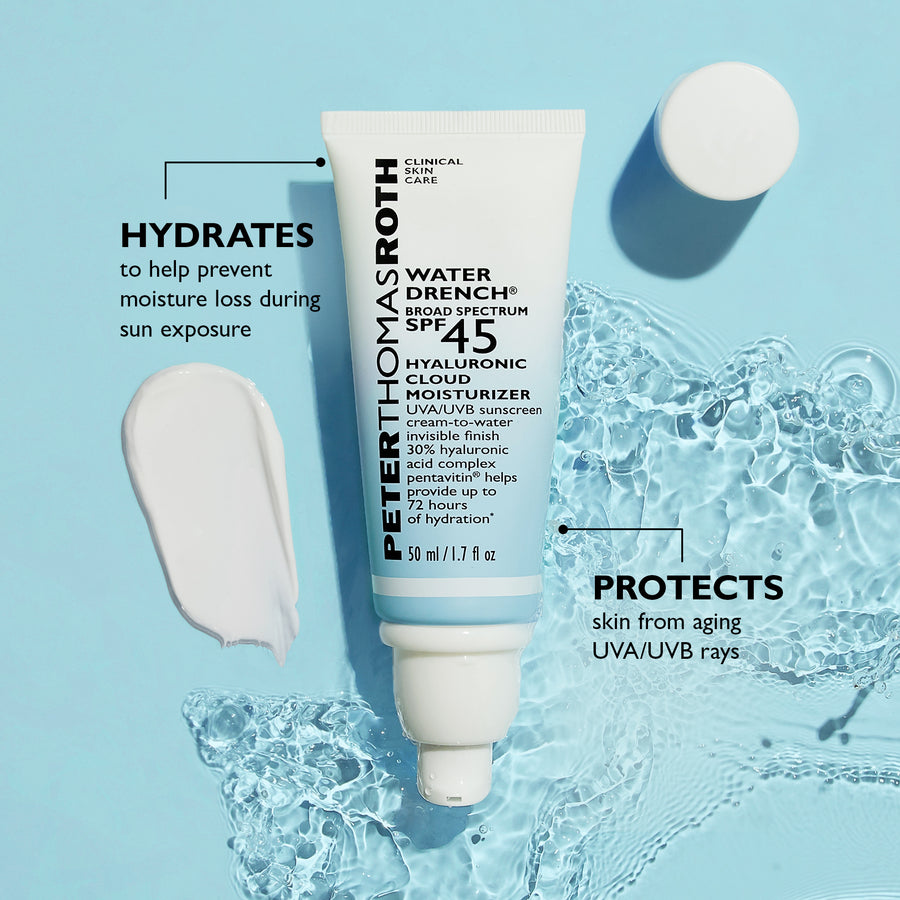 HYDRATES
to help prevent moisture loss during sun exposure

PETERTHOMASROTH
CLINICAL SKIN CARE

WATER DRENCH®
BROAD SPECTRUM SPF 45
HYALURONIC CLOUD MOISTURIZER
UVA/UVB sunscreen
cream-to-water
invisible finish
30% hyaluronic acid complex
pentavitin® helps provide up to 72 hours of hydration*

50 ml / 1.7 fl oz

PROTECTS
skin from aging UVA/UVB rays