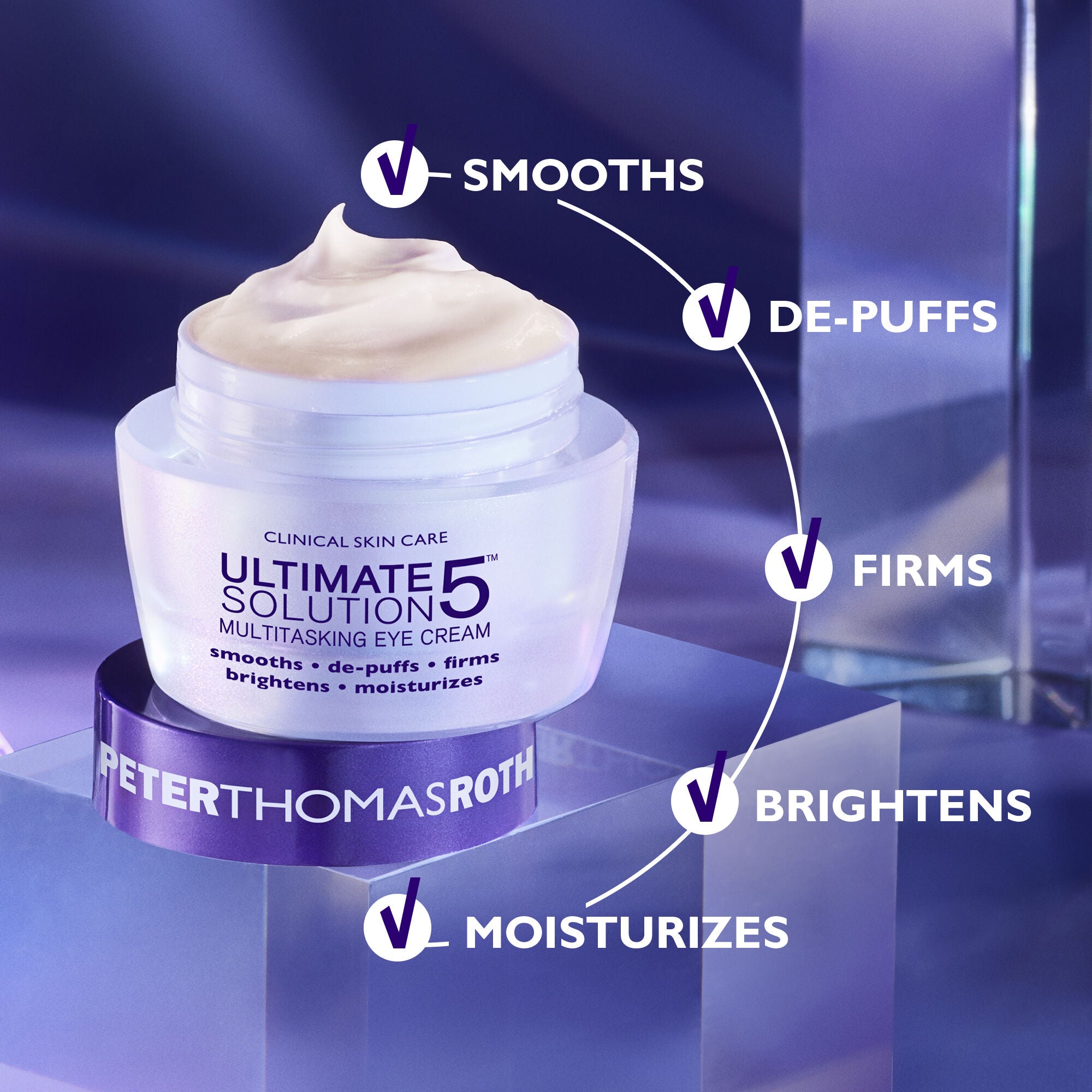 SMOOTHS

DE-PUFFS

FIRMS

BRIGHTENS

MOISTURIZES

CLINICAL SKIN CARE

ULTIMATE SOLUTION 5™

MULTITASKING EYE CREAM

smooths • de-puffs • firms
brightens • moisturizes

PETERTHOMASROTH