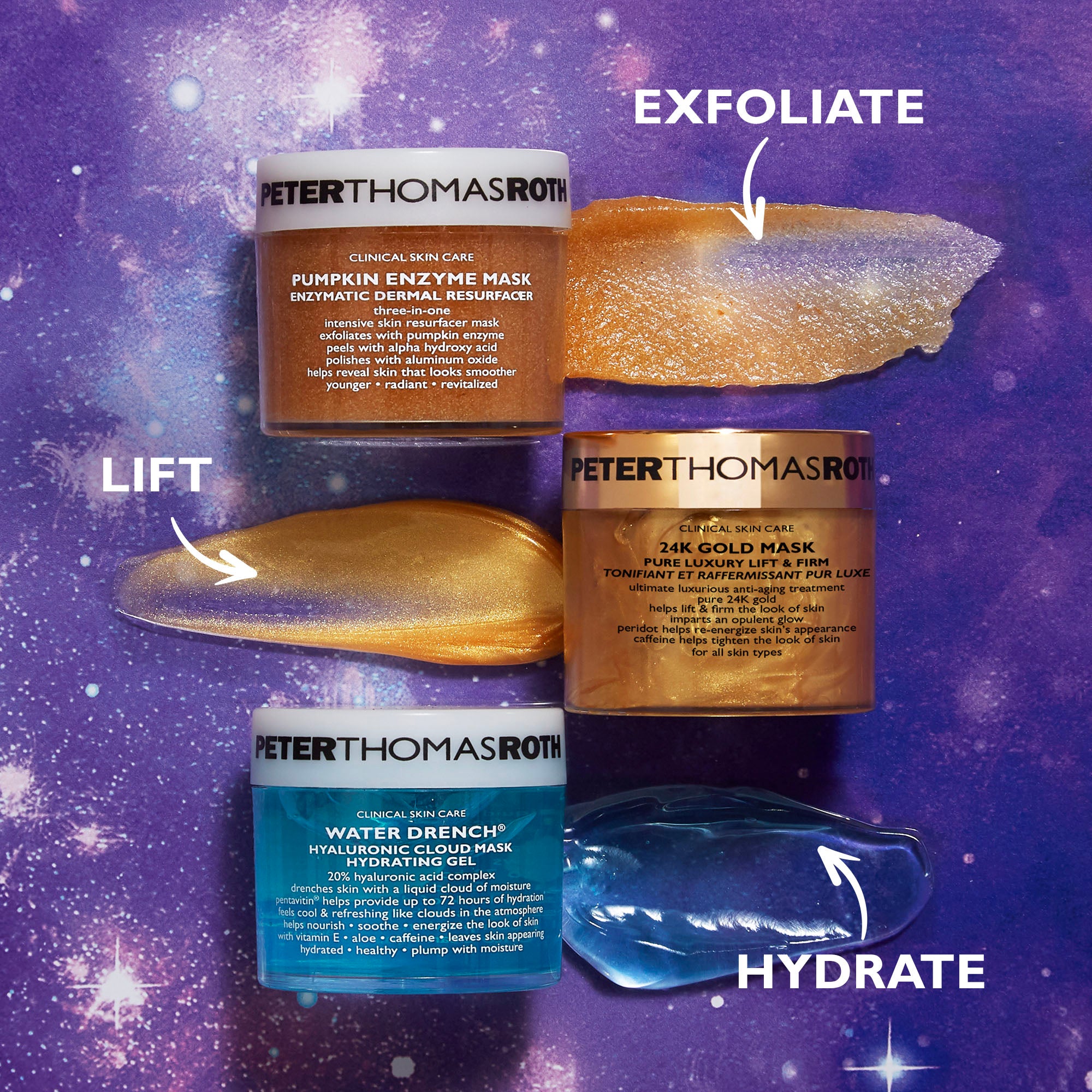 EXFOLIATE

PETERTHOMASROTH

CLINICAL SKIN CARE

PUMPKIN ENZYME MASK
ENZYMATIC DERMAL RESURFACER
three-in-one
intensive skin resurfacer mask
exfoliates with pumpkin enzyme
peels with alpha hydroxy acid
polishes with aluminum oxide
helps reveal skin that looks smoother
younger • radiant • revitalized

LIFT

PETERTHOMASROTH

CLINICAL SKIN CARE

24K GOLD MASK
PURE LUXURY LIFT & FIRM
TONIFIANT ET RAFFERMISSANT PUR LUXE
ultimate luxurious anti-aging treatment
pure 24K gold
helps lift & firm the look of skin
imparts an opulent glow
peridot helps re-energize skin's appearance
caffeine helps tighten the look of skin
for all skin types

PETERTHOMASROTH

CLINICAL SKIN CARE

WATER DRENCH®
HYALURONIC CLOUD MASK
HYDRATING GEL
20% hyaluronic acid complex
drenches skin with a liquid cloud of moisture
pentavitin® helps provide up to 72 hours of hydration
feels cool & refreshing like clouds in the atmosphere
helps nourish • soothe • energize the look of skin
with vitamin E • aloe • caffeine • leaves skin appearing
hydrated • healthy • plump with moisture

HYDRATE